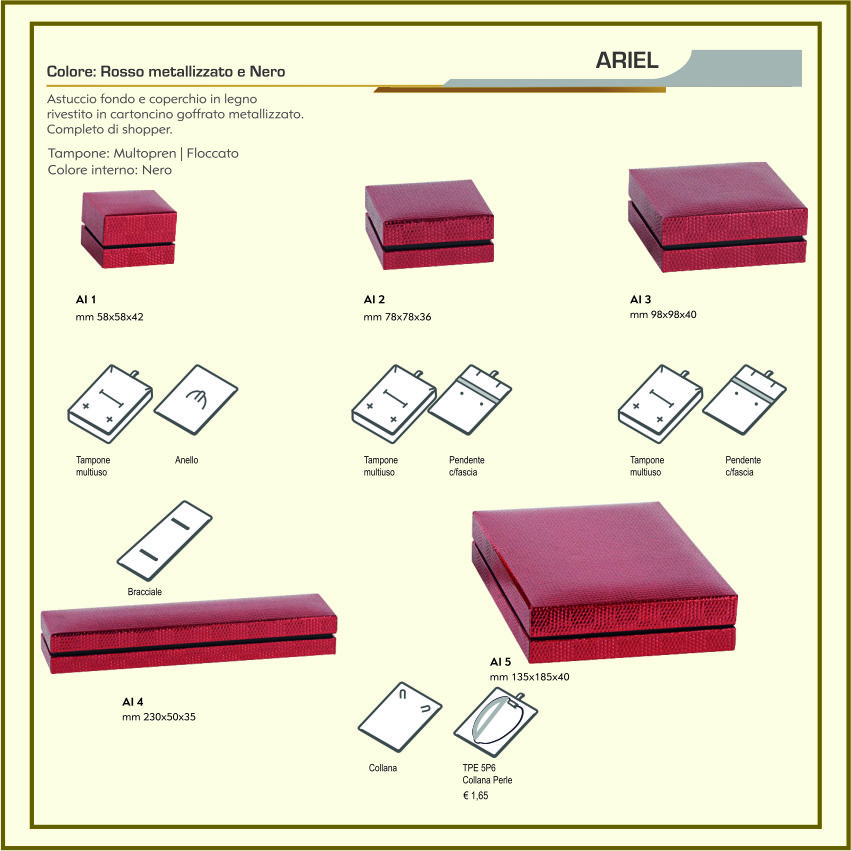 Colore: Rosso metallizzato e Nero

ARIEL

Astuccio fondo e coperchio in legno rivestito in cartoncino goffrato metallizzato. Completo di shopper.

Tampone: Multopren | Floccato
Colore interno: Nero

AI 1
mm 58x58x42

AI 2
mm 78x78x36

AI 3
mm 98x98x40

Tampone multiuso

Anello

Tampone multiuso

Pendente c/fascia

Tampone multiuso

Pendente c/fascia

Bracciale

AI 4
mm 230x50x35

AI 5
mm 135x185x40

Collana

TPE 5P6
Collana Perle
€ 1,65